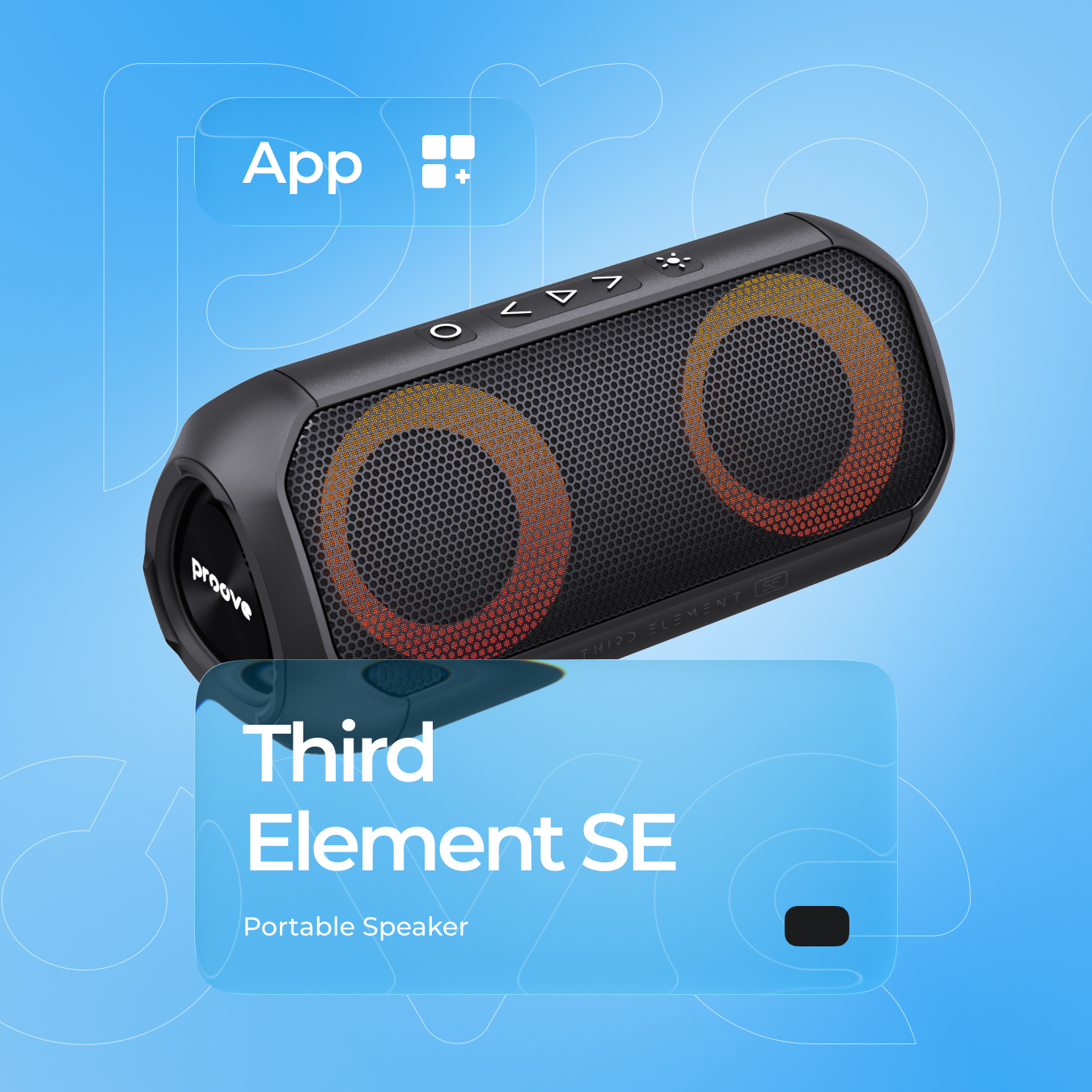 App

proove

THIRD ELEMENT SE

Third Element SE

Portable Speaker